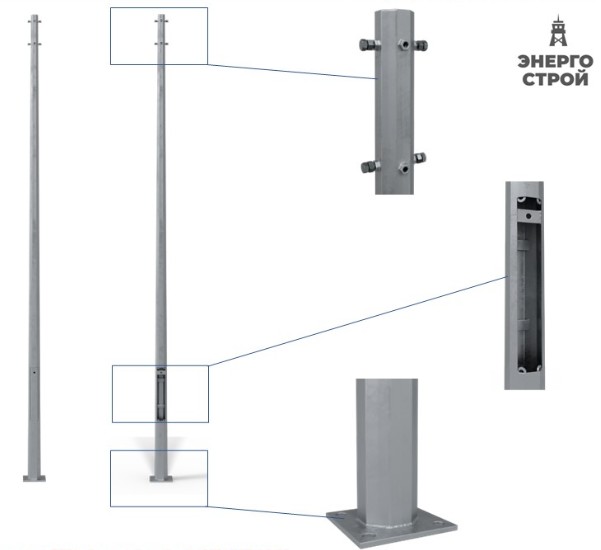 ЭНЕРГО
СТРОЙ